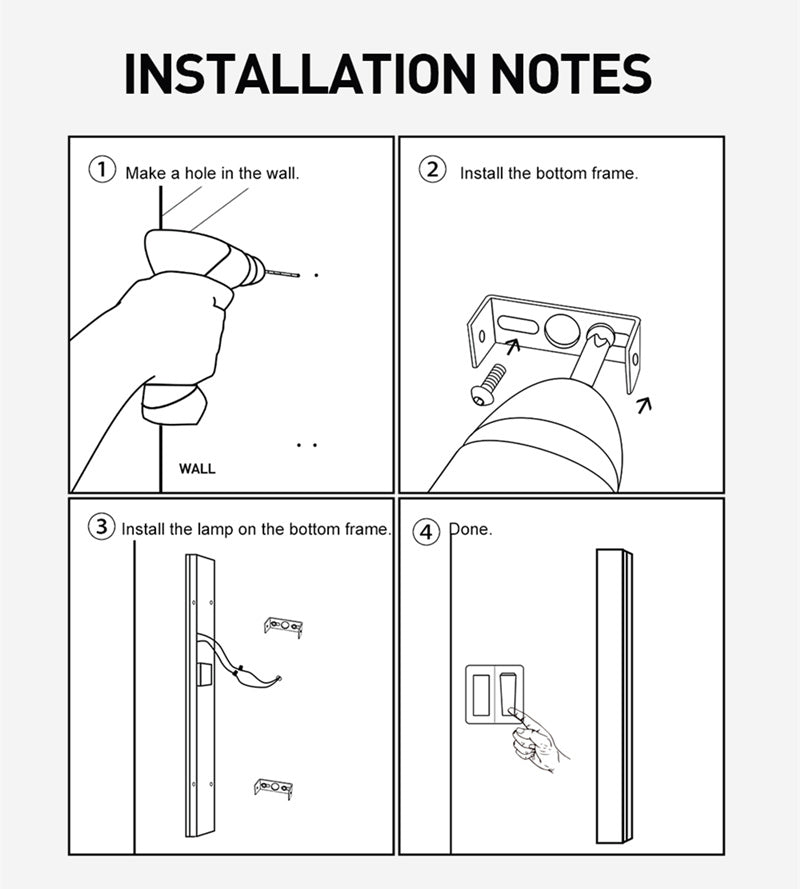 INSTALLATION NOTES

① Make a hole in the wall.

WALL

② Install the bottom frame.

③ Install the lamp on the bottom frame.

④ Done.