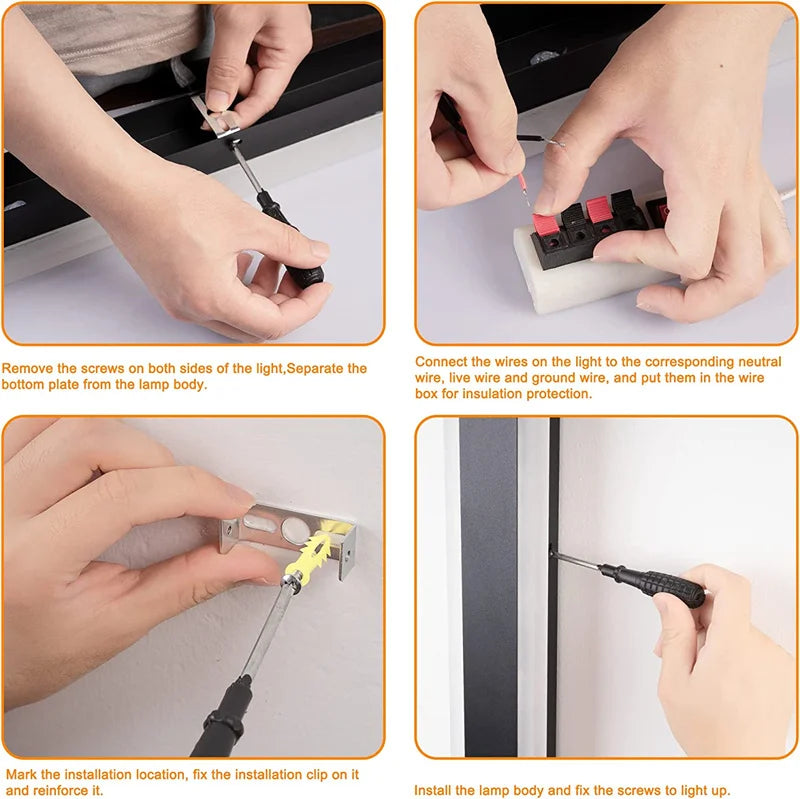 Remove the screws on both sides of the light,Separate the bottom plate from the lamp body.

Connect the wires on the light to the corresponding neutral wire, live wire and ground wire, and put them in the wire box for insulation protection.

Mark the installation location, fix the installation clip on it and reinforce it.

Install the lamp body and fix the screws to light up.