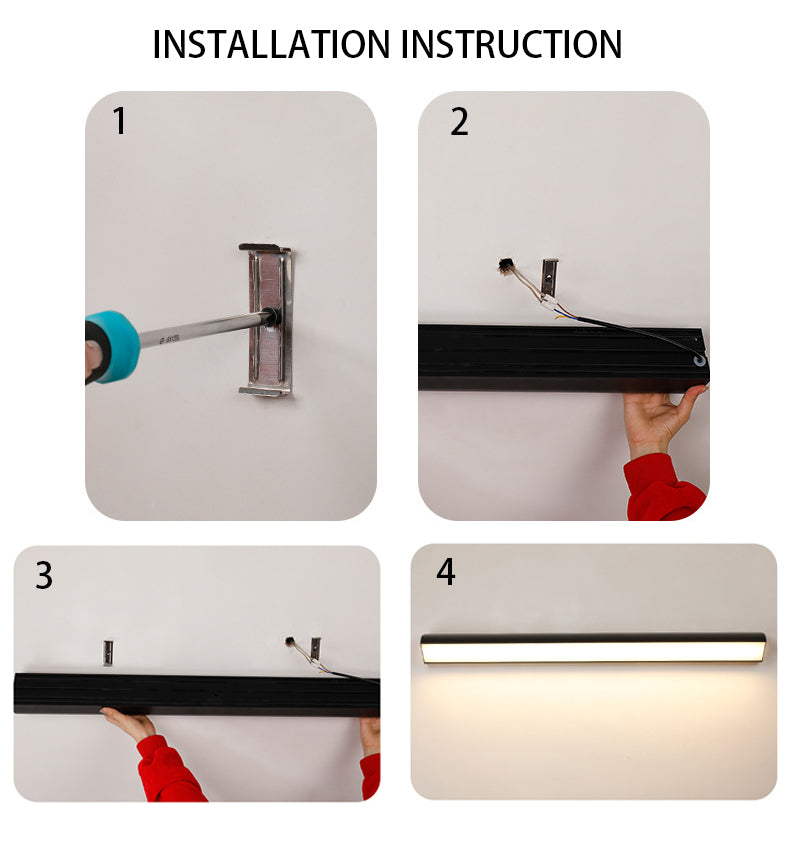 INSTALLATION INSTRUCTION

1

2

3

4